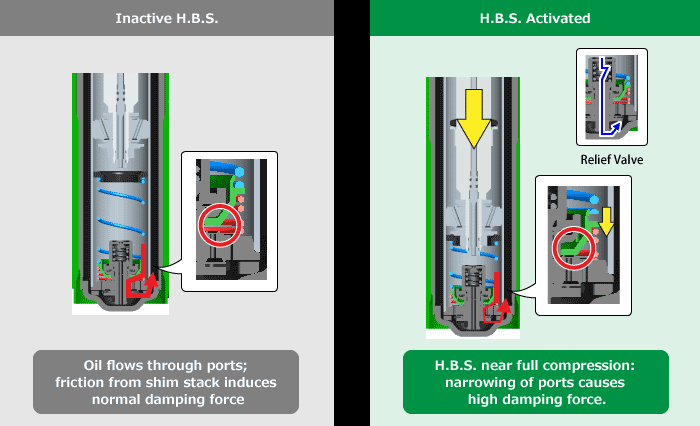 Inactive H.B.S.

Oil flows through ports; friction from shim stack induces normal damping force

H.B.S. Activated

Relief Valve

H.B.S. near full compression: narrowing of ports causes high damping force.